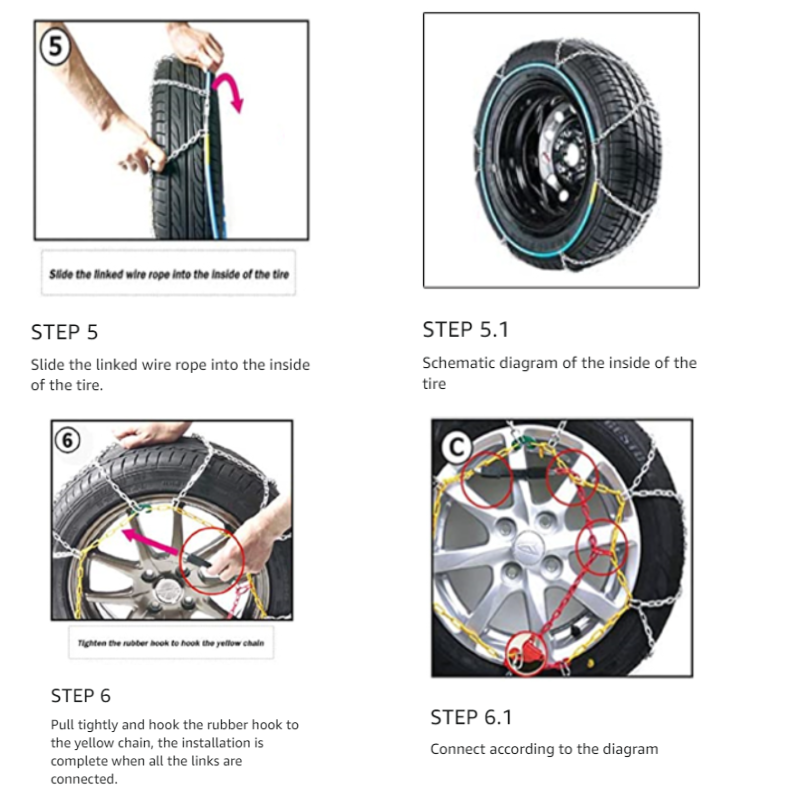 5

Slide the linked wire rope into the inside of the tire

STEP 5

Slide the linked wire rope into the inside of the tire.

STEP 5.1

Schematic diagram of the inside of the tire

6

Tighten the rubber hook to hook the yellow chain

STEP 6

Pull tightly and hook the rubber hook to the yellow chain, the installation is complete when all the links are connected.

C

STEP 6.1

Connect according to the diagram